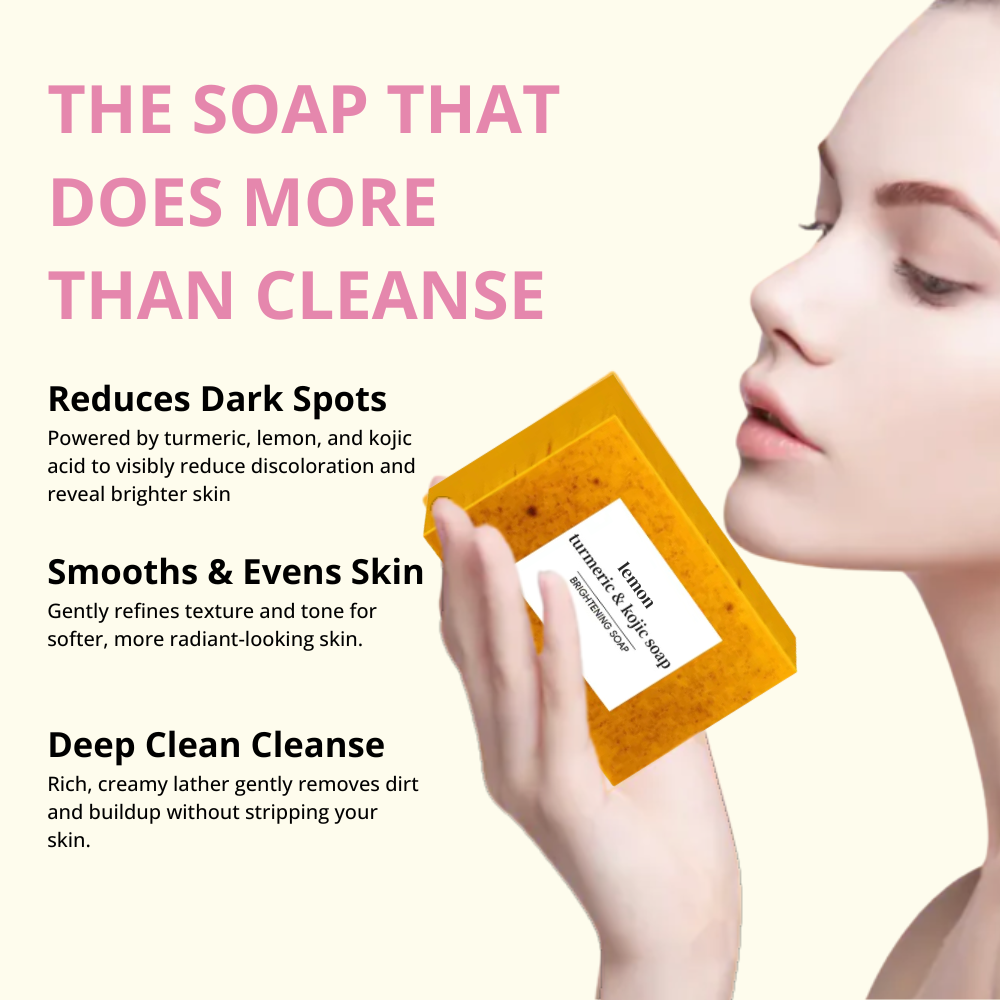 THE SOAP THAT DOES MORE THAN CLEANSE

Reduces Dark Spots
Powered by turmeric, lemon, and kojic acid to visibly reduce discoloration and reveal brighter skin

Smooths & Evens Skin
Gently refines texture and tone for softer, more radiant-looking skin.

Deep Clean Cleanse
Rich, creamy lather gently removes dirt and buildup without stripping your skin.

lemon
turmeric & kojic soap
BRIGHTENING SOAP